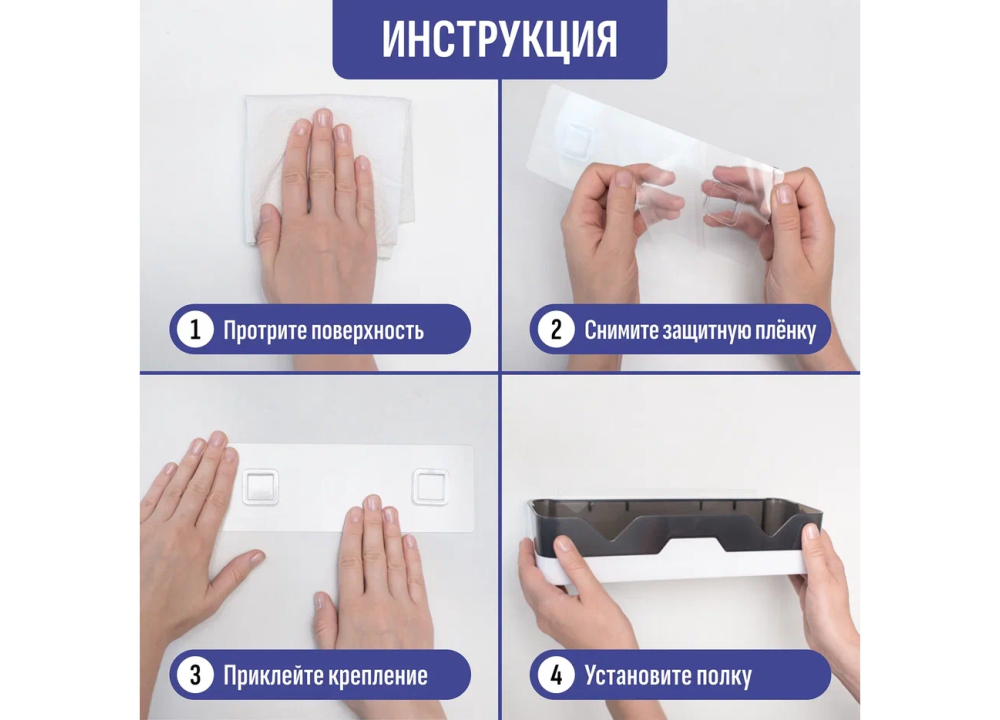 ИНСТРУКЦИЯ

1 Протрите поверхность

2 Снимите защитную плёнку

3 Приклейте крепление

4 Установите полку